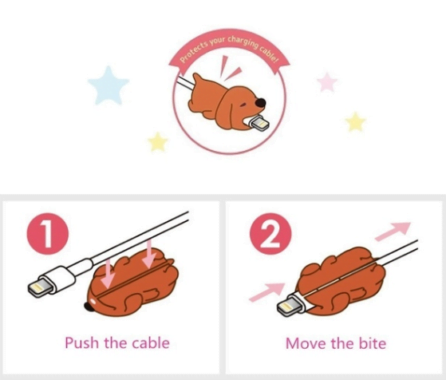 Protects your charging cable!

1

Push the cable

2

Move the bite