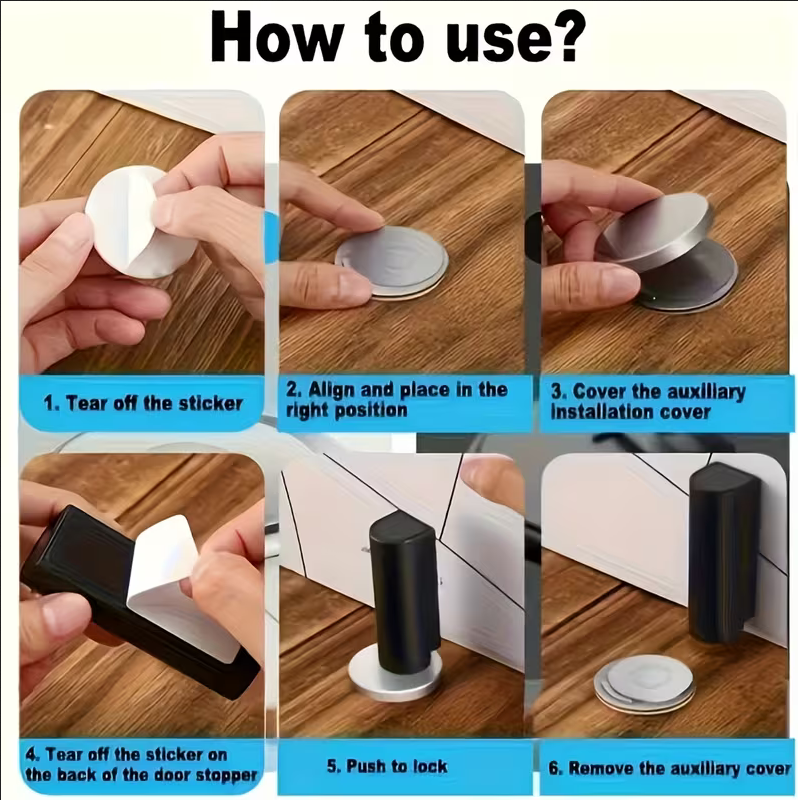 How to use?

1. Tear off the sticker

2. Align and place in the right position

3. Cover the auxiliary installation cover

4. Tear off the sticker on the back of the door stopper

5. Push to lock

6. Remove the auxiliary cover