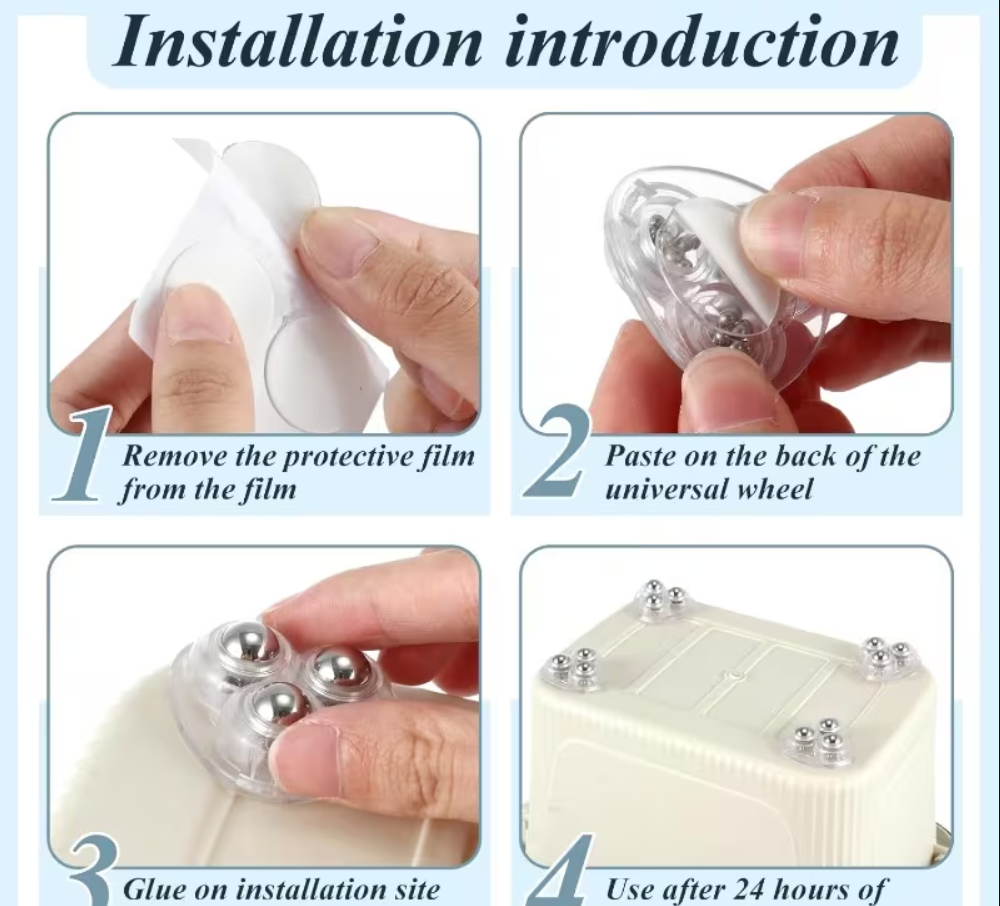 Installation introduction

1 Remove the protective film from the film

2 Paste on the back of the universal wheel

3 Glue on installation site

4 Use after 24 hours of